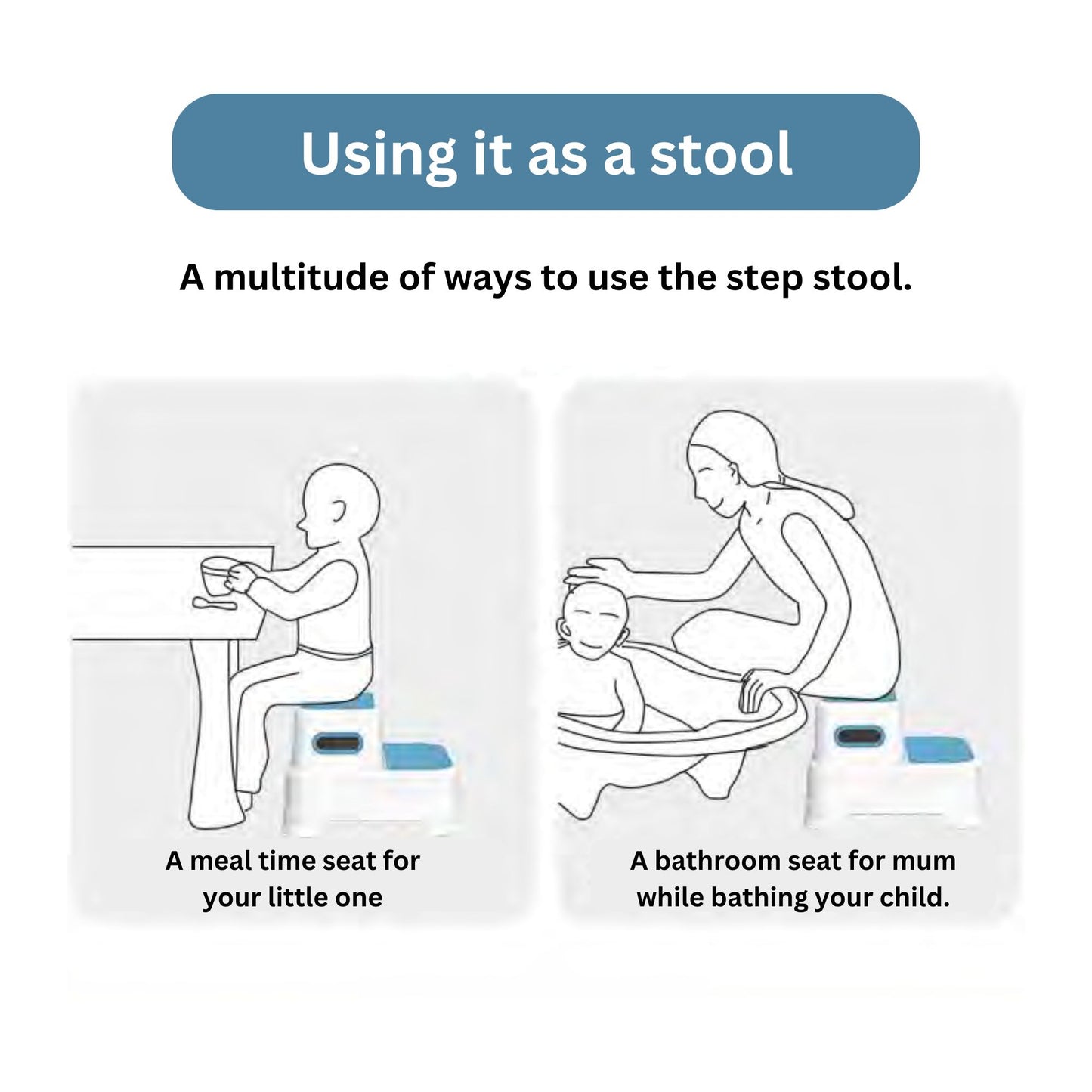 Using it as a stool

A multitude of ways to use the step stool.

A meal time seat for your little one

A bathroom seat for mum while bathing your child.