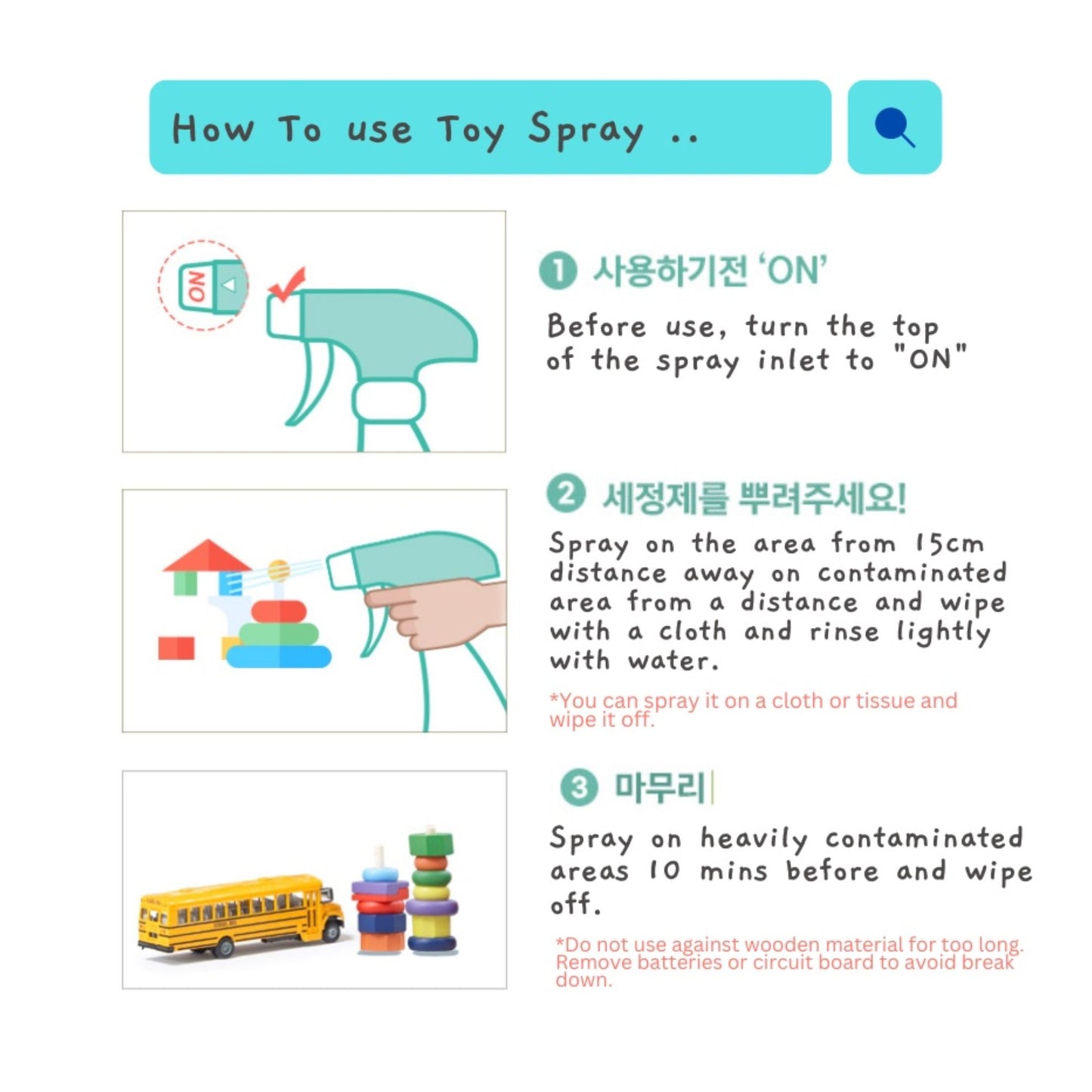 How To use Toy Spray ..

ON

❶ 사용하기전 'ON'

Before use, turn the top of the spray inlet to "ON"

❷ 세정제를 뿌려주세요!

Spray on the area from 15cm distance away on contaminated area from a distance and wipe with a cloth and rinse lightly with water.

*You can spray it on a cloth or tissue and wipe it off.

❸ 마무리

Spray on heavily contaminated areas 10 mins before and wipe off.

*Do not use against wooden material for too long. Remove batteries or circuit board to avoid break down.