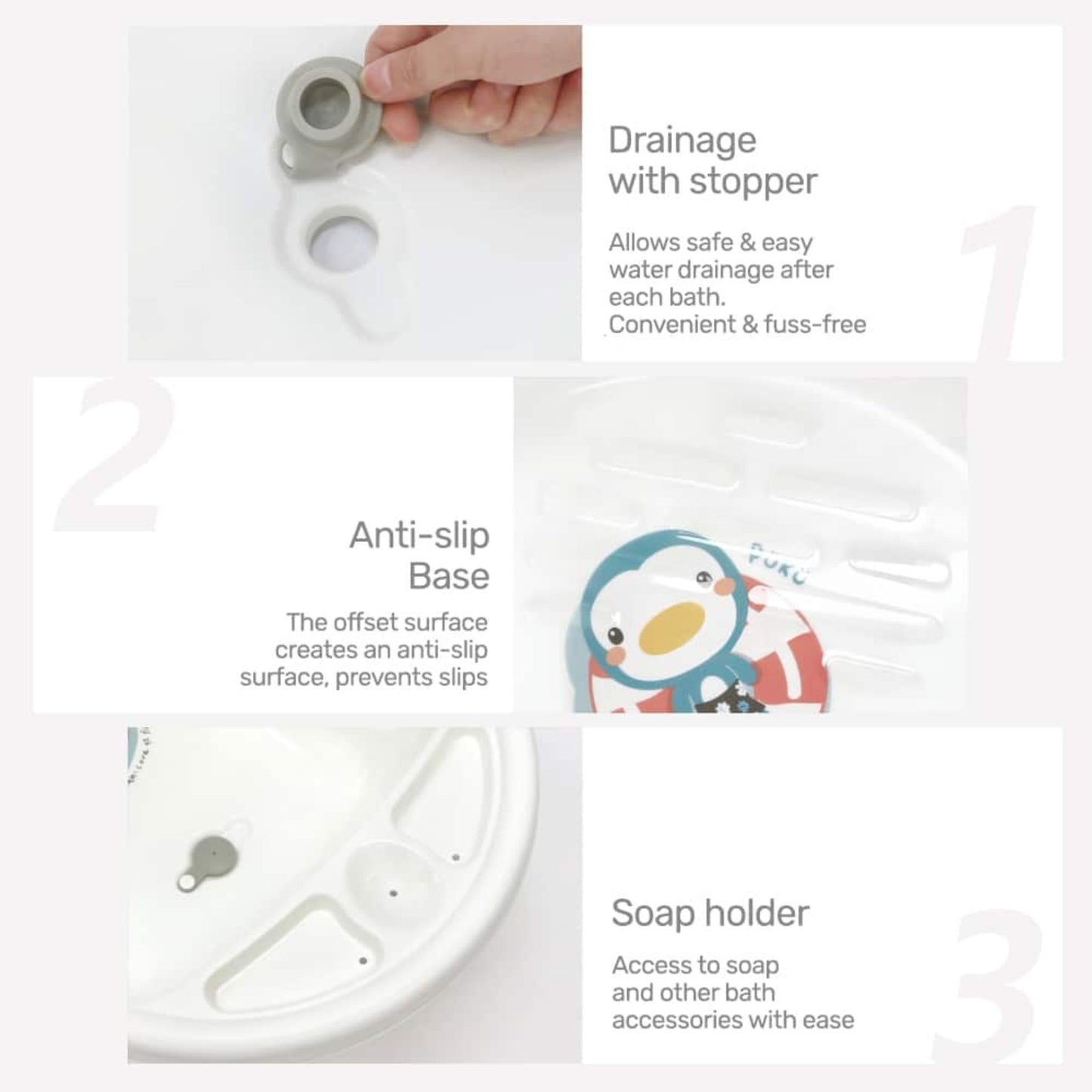 Drainage with stopper

Allows safe & easy water drainage after each bath. Convenient & fuss-free

1

2

Anti-slip Base

The offset surface creates an anti-slip surface, prevents slips

PUKU

Soap holder

Access to soap and other bath accessories with ease

3