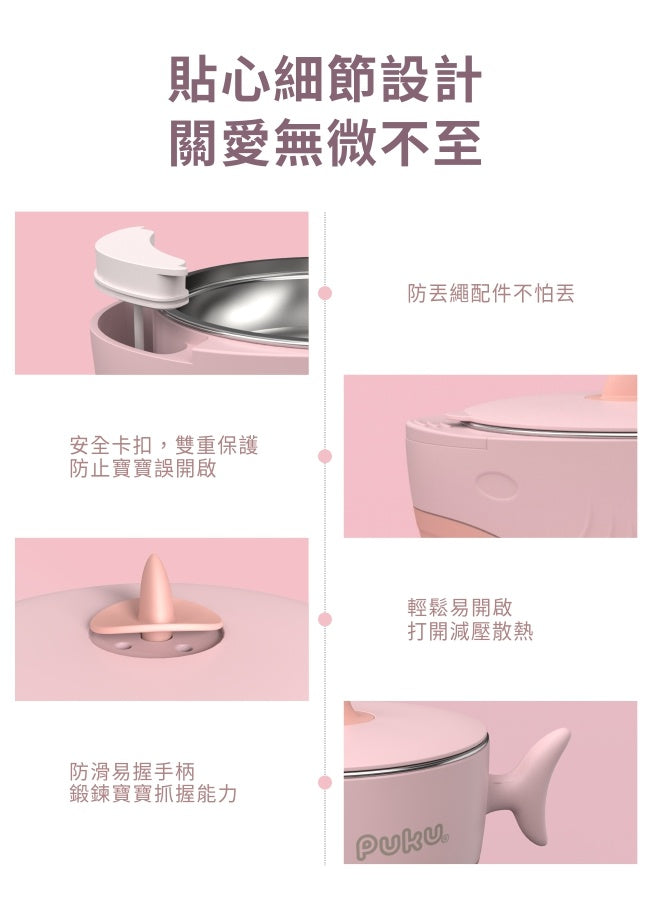 貼心細節設計
關愛無微不至

防丟繩配件不怕丟

安全卡扣，雙重保護
防止寶寶誤開啟

輕鬆易開啟
打開減壓散熱

防滑易握手柄
鍛鍊寶寶抓握能力

PUKU