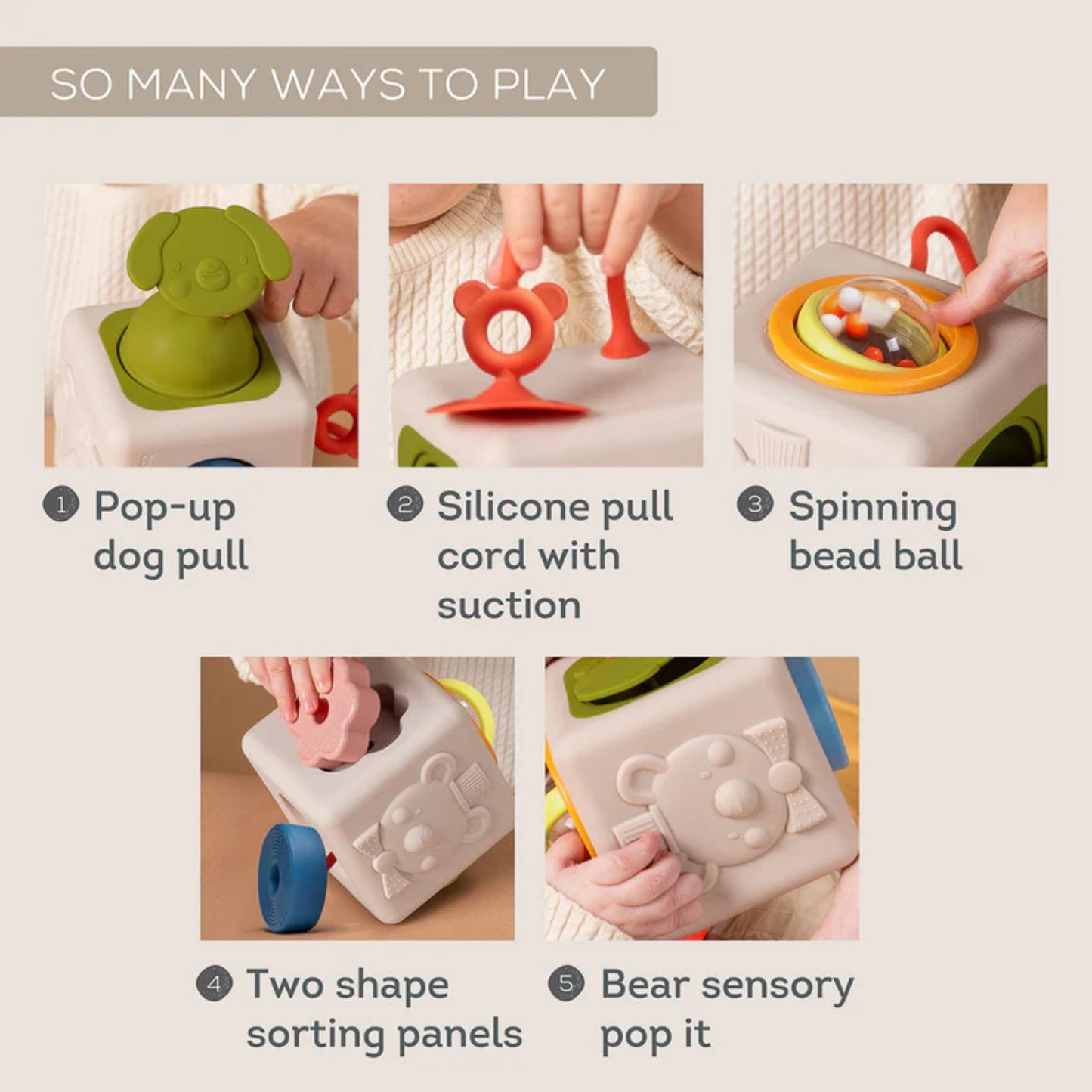 SO MANY WAYS TO PLAY

1 Pop-up dog pull

2 Silicone pull cord with suction

3 Spinning bead ball

4 Two shape sorting panels

5 Bear sensory pop it